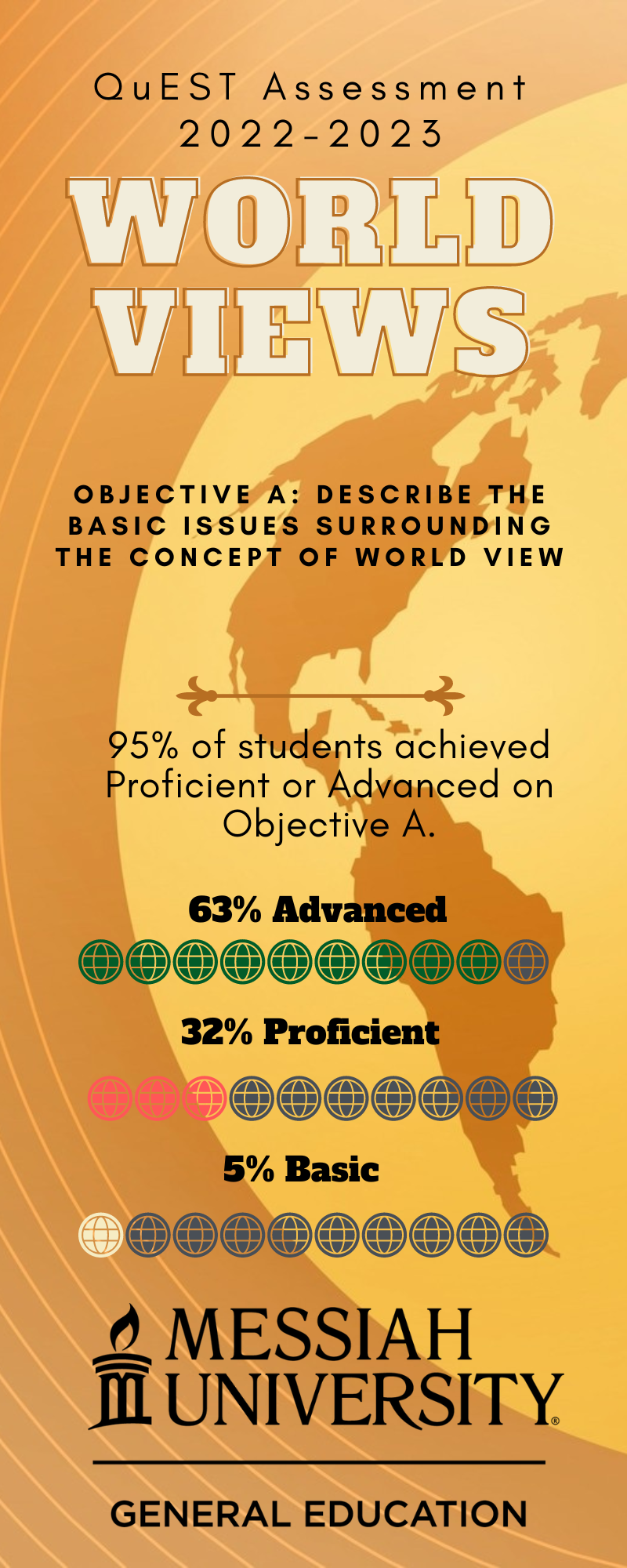 QuEST Assessment
2022-2023

WORLD VIEWS

OBJECTIVE A: DESCRIBE THE BASIC ISSUES SURROUNDING THE CONCEPT OF WORLD VIEW

95% of students achieved Proficient or Advanced on Objective A.

63% Advanced

32% Proficient

5% Basic

MESSIAH UNIVERSITY®

GENERAL EDUCATION