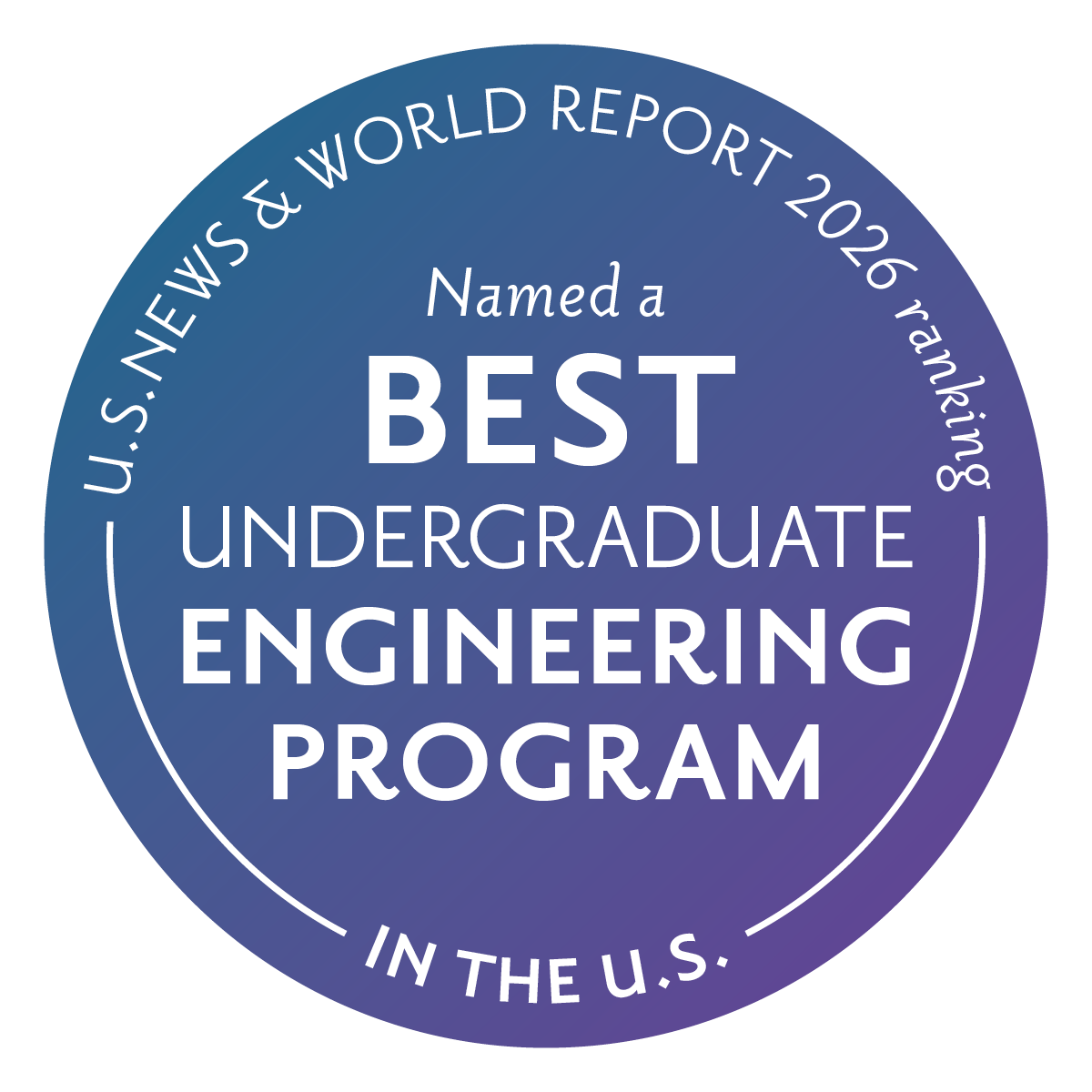 U.S.NEWS & WORLD REPORT 2026 ranking

Named a
BEST
UNDERGRADUATE
ENGINEERING
PROGRAM

IN THE U.S.