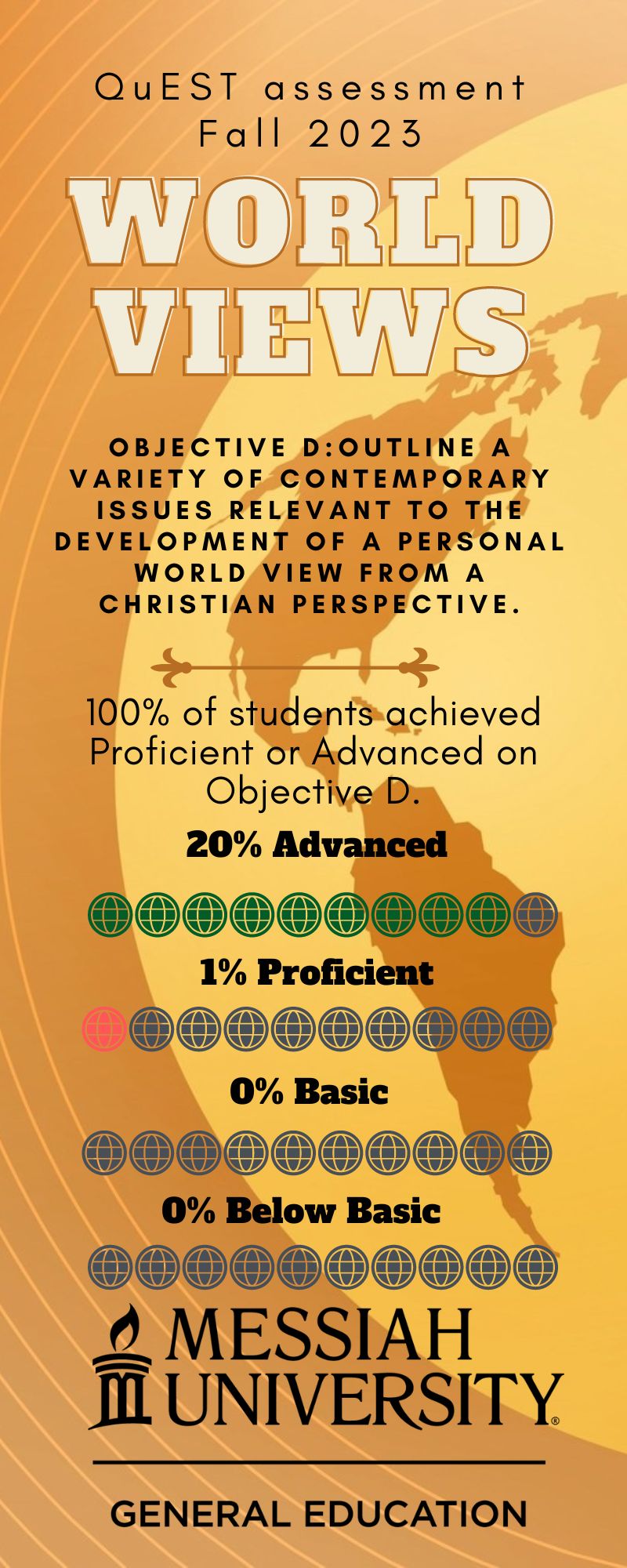 QuEST assessment
Fall 2023

WORLD VIEWS

OBJECTIVE D:OUTLINE A VARIETY OF CONTEMPORARY ISSUES RELEVANT TO THE DEVELOPMENT OF A PERSONAL WORLD VIEW FROM A CHRISTIAN PERSPECTIVE.

100% of students achieved Proficient or Advanced on Objective D.

20% Advanced

1% Proficient

0% Basic

0% Below Basic

MESSIAH UNIVERSITY®

GENERAL EDUCATION