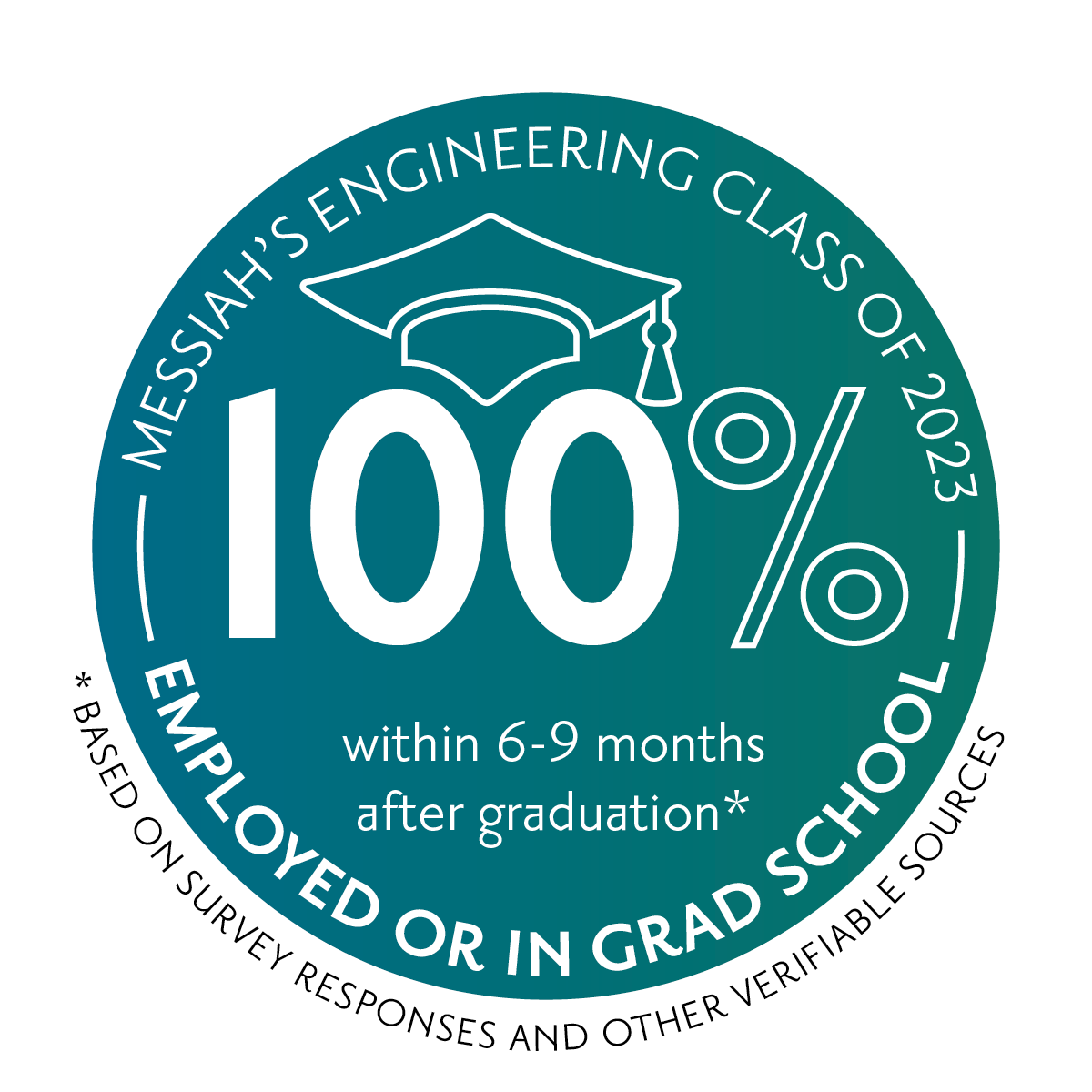 MESSIAH'S ENGINEERING CLASS OF 2023

100%

within 6-9 months after graduation*

EMPLOYED OR IN GRAD SCHOOL

* BASED ON SURVEY RESPONSES AND OTHER VERIFIABLE SOURCES